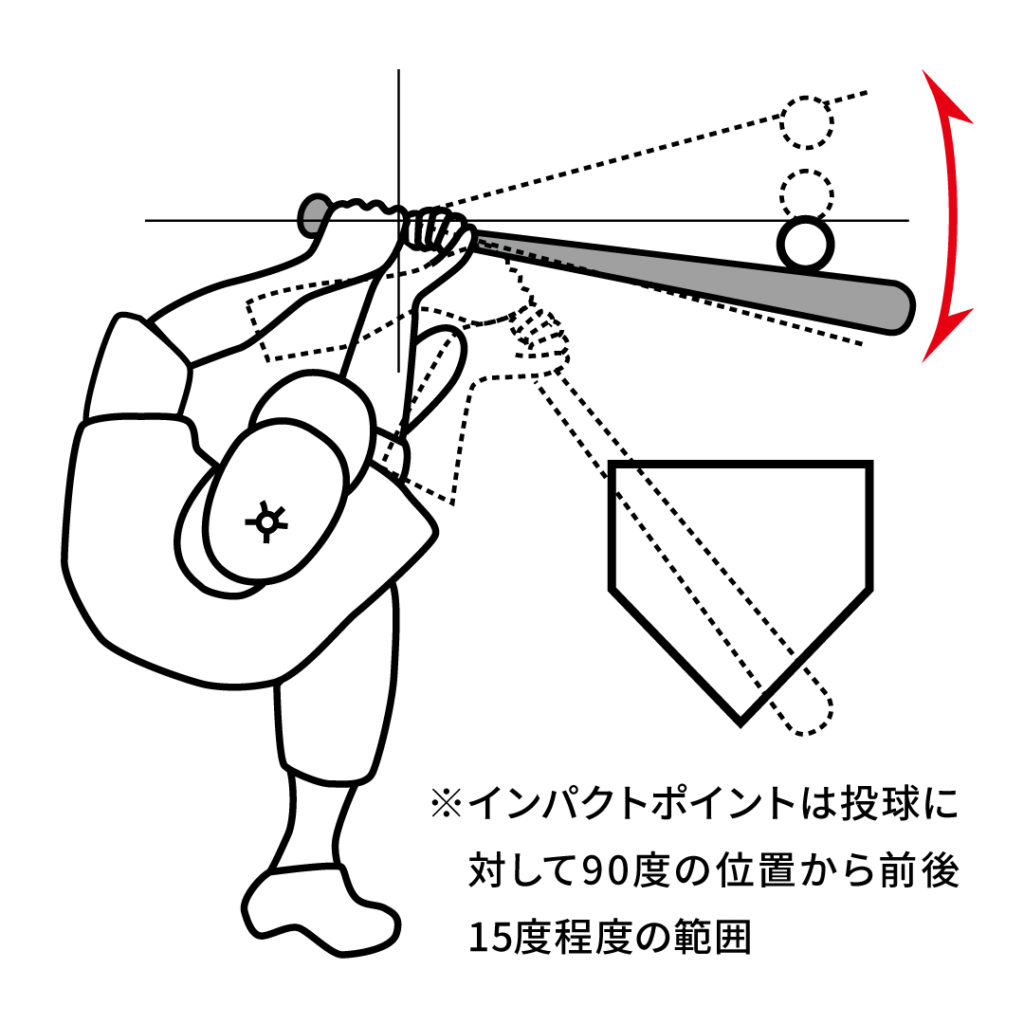 ※インパクトポイントは投球に対して90度の位置から前後15度程度の範囲